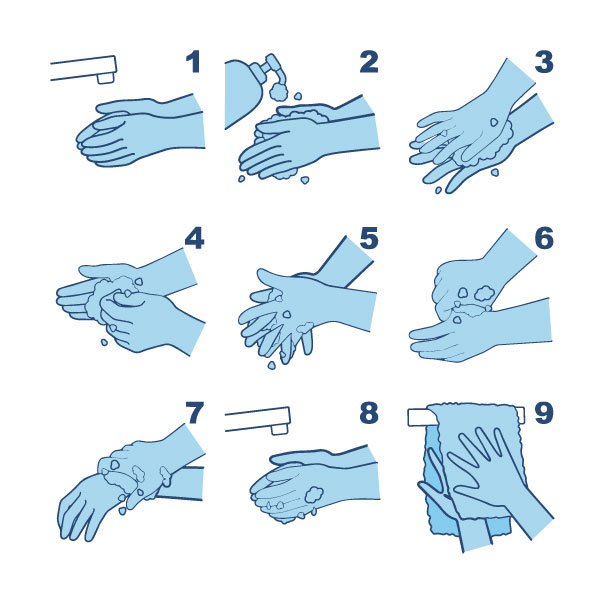 1
2
3
4
5
6
7
8
9